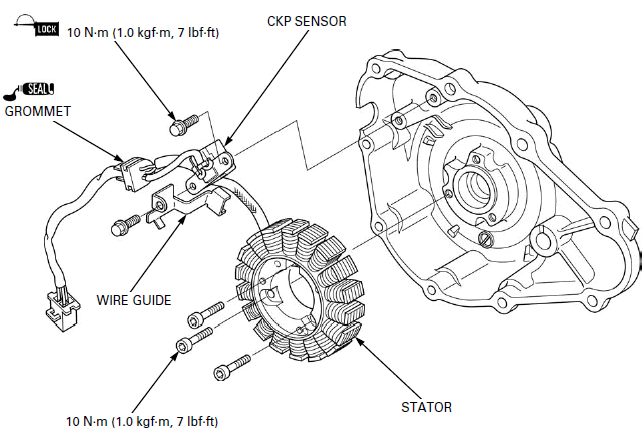 LOCK
10 N·m (1.0 kgf·m, 7 lbf·ft)

CKP SENSOR

SEAL
GROMMET

WIRE GUIDE

STATOR

10 N·m (1.0 kgf·m, 7 lbf·ft)