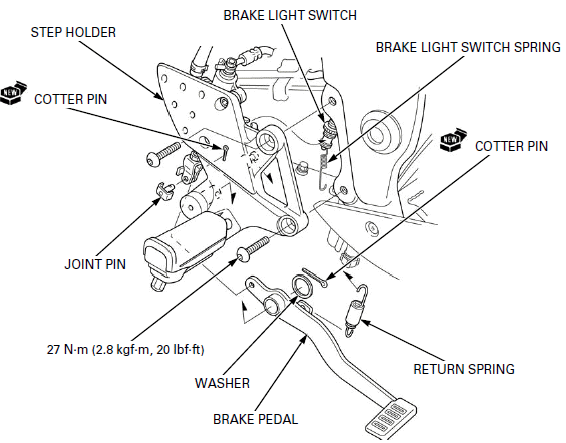 BRAKE LIGHT SWITCH

STEP HOLDER

BRAKE LIGHT SWITCH SPRING

NEW

COTTER PIN

NEW

COTTER PIN

JOINT PIN

27 N·m (2.8 kgf·m, 20 lbf·ft)

RETURN SPRING

WASHER

BRAKE PEDAL