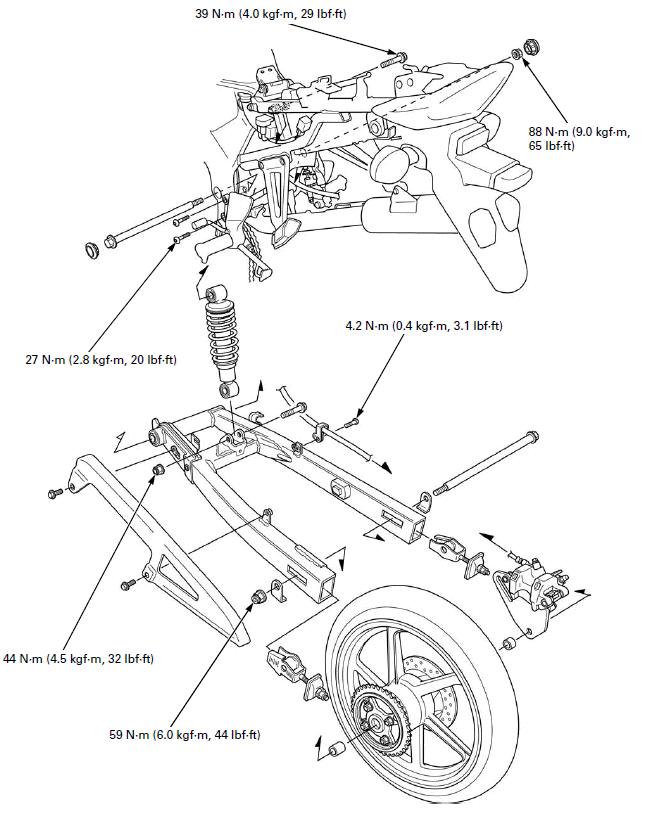 39 N·m (4.0 kgf·m, 29 lbf·ft)

88 N·m (9.0 kgf·m, 65 lbf·ft)

27 N·m (2.8 kgf·m, 20 lbf·ft)

4.2 N·m (0.4 kgf·m, 3.1 lbf·ft)

44 N·m (4.5 kgf·m, 32 lbf·ft)

59 N·m (6.0 kgf·m, 44 lbf·ft)