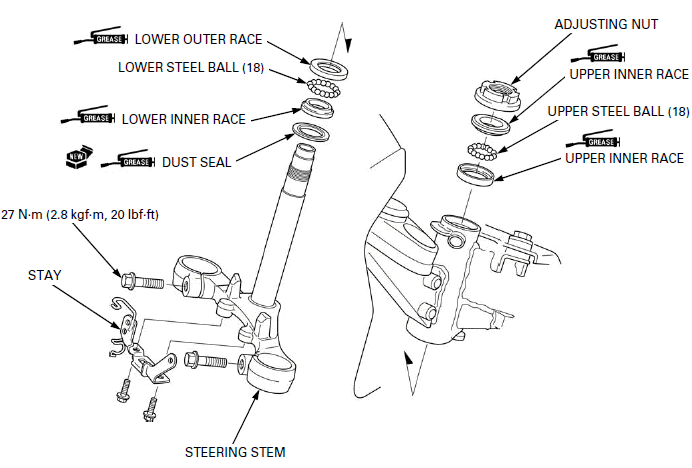 GREASE LOWER OUTER RACE

LOWER STEEL BALL (18)

GREASE LOWER INNER RACE

NEW GREASE DUST SEAL

27 N·m (2.8 kgf·m, 20 lbf·ft)

STAY

STEERING STEM

ADJUSTING NUT

GREASE UPPER INNER RACE

UPPER STEEL BALL (18)

GREASE UPPER INNER RACE