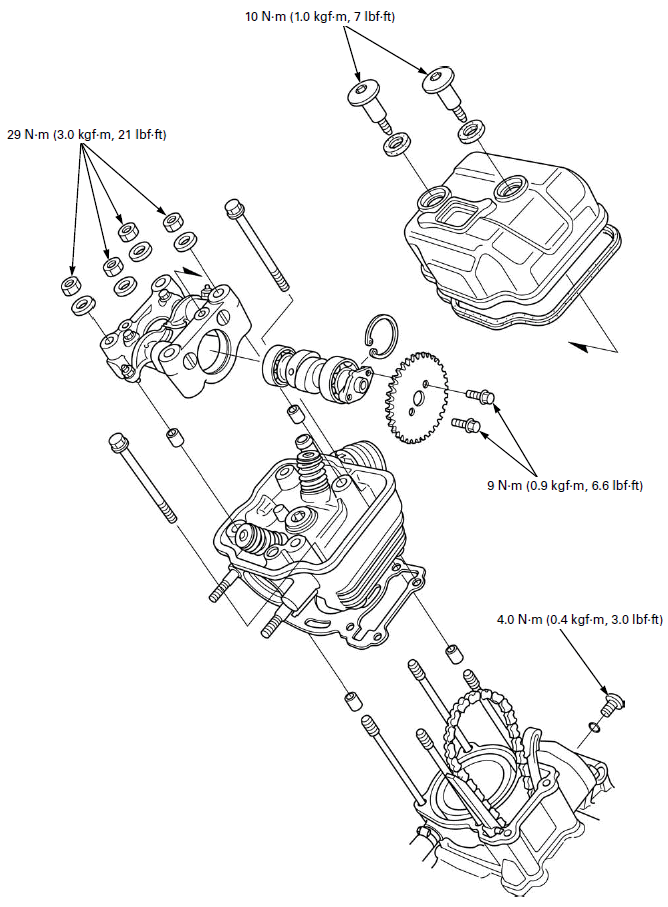 10 N·m (1.0 kgf·m, 7 lbf·ft)

29 N·m (3.0 kgf·m, 21 lbf·ft)

9 N·m (0.9 kgf·m, 6.6 lbf·ft)

4.0 N·m (0.4 kgf·m, 3.0 lbf·ft)