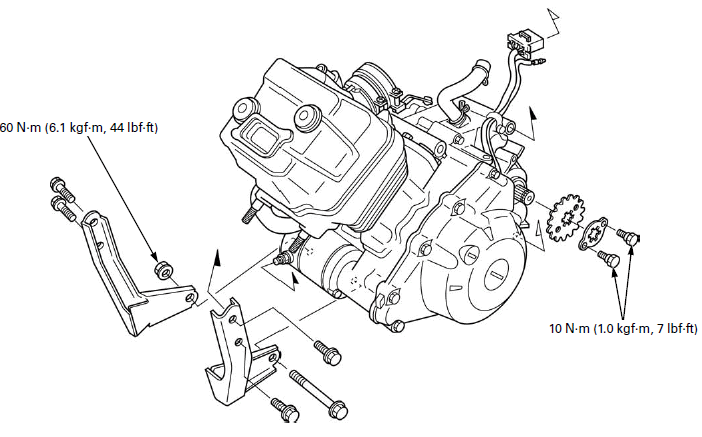 60 N·m (6.1 kgf·m, 44 lbf·ft)

10 N·m (1.0 kgf·m, 7 lbf·ft)