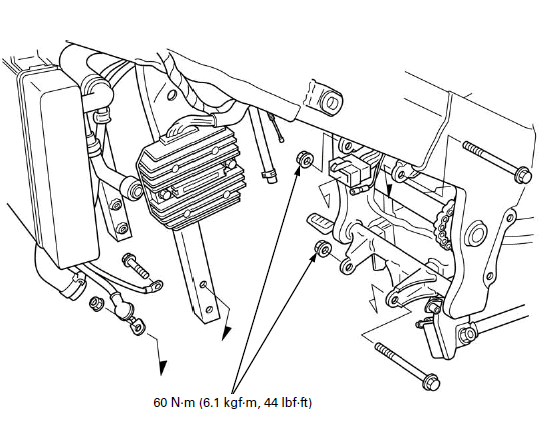 60 N·m (6.1 kgf·m, 44 lbf·ft)