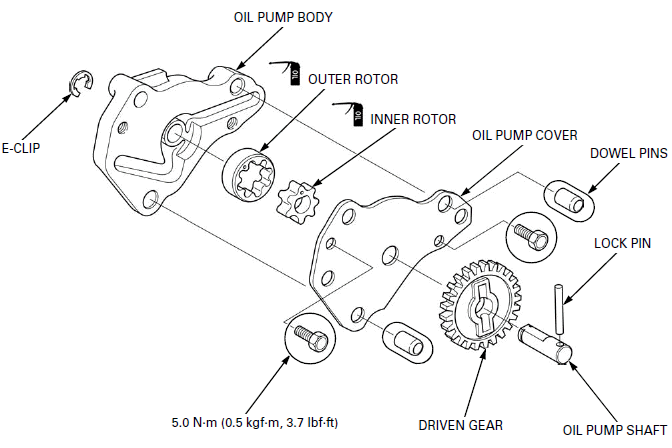 OIL PUMP BODY

OIL

OUTER ROTOR

OIL

INNER ROTOR

E-CLIP

OIL PUMP COVER

DOWEL PINS

LOCK PIN

5.0 N·m (0.5 kgf·m, 3.7 lbf·ft)

DRIVEN GEAR

OIL PUMP SHAFT