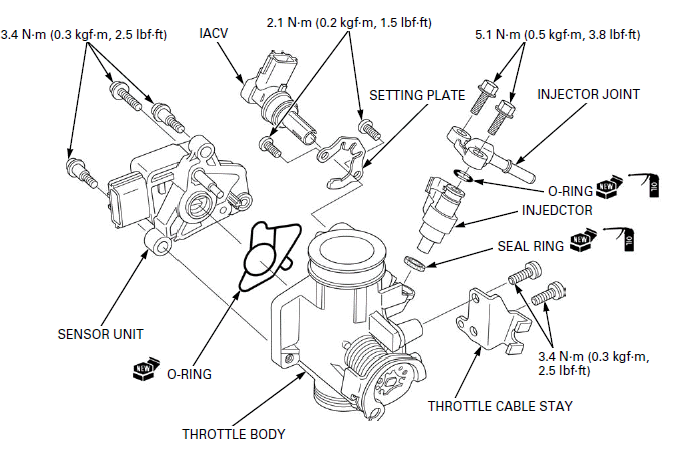 3.4 N·m (0.3 kgf·m, 2.5 lbf·ft)

IACV

2.1 N·m (0.2 kgf·m, 1.5 lbf·ft)

5.1 N·m (0.5 kgf·m, 3.8 lbf·ft)

SETTING PLATE

INJECTOR JOINT

O-RING NEW OIL

INJEDCTOR

SEAL RING NEW OIL

SENSOR UNIT

NEW O-RING

3.4 N·m (0.3 kgf·m, 2.5 lbf·ft)

THROTTLE CABLE STAY

THROTTLE BODY