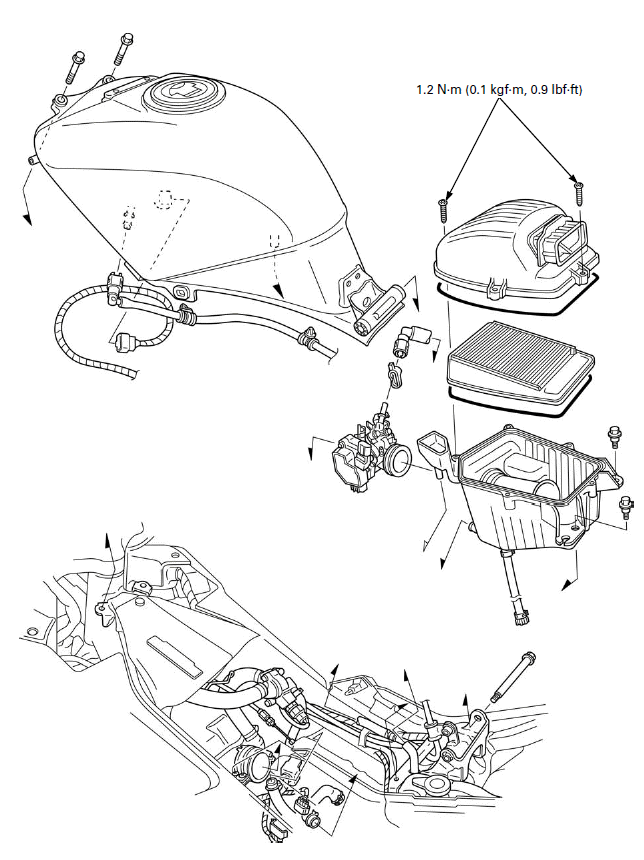 1.2 N·m (0.1 kgf·m, 0.9 lbf·ft)