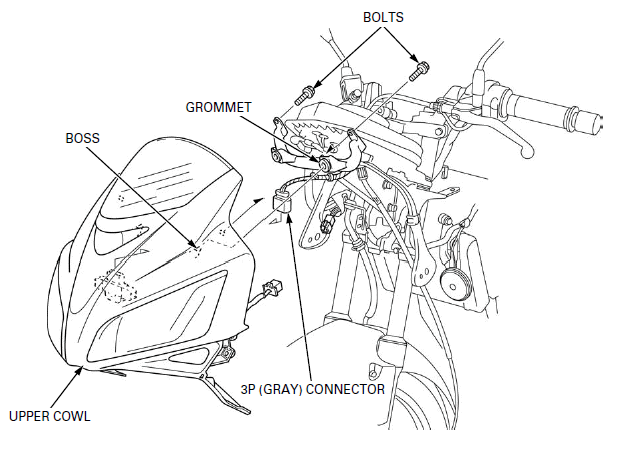 BOLTS

GROMMET

BOSS

3P (GRAY) CONNECTOR

UPPER COWL