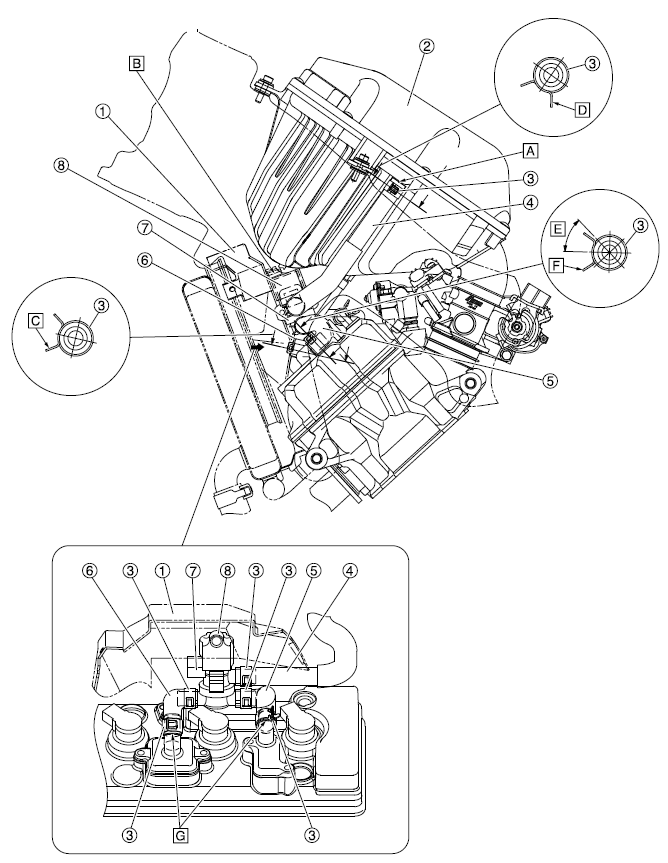 B
②
③
D
①
⑧
A
③
④
⑦
⑥
E
③
F
C
③
⑤
⑥
③
①
⑦
⑧
③
③
⑤
④
③
G
③